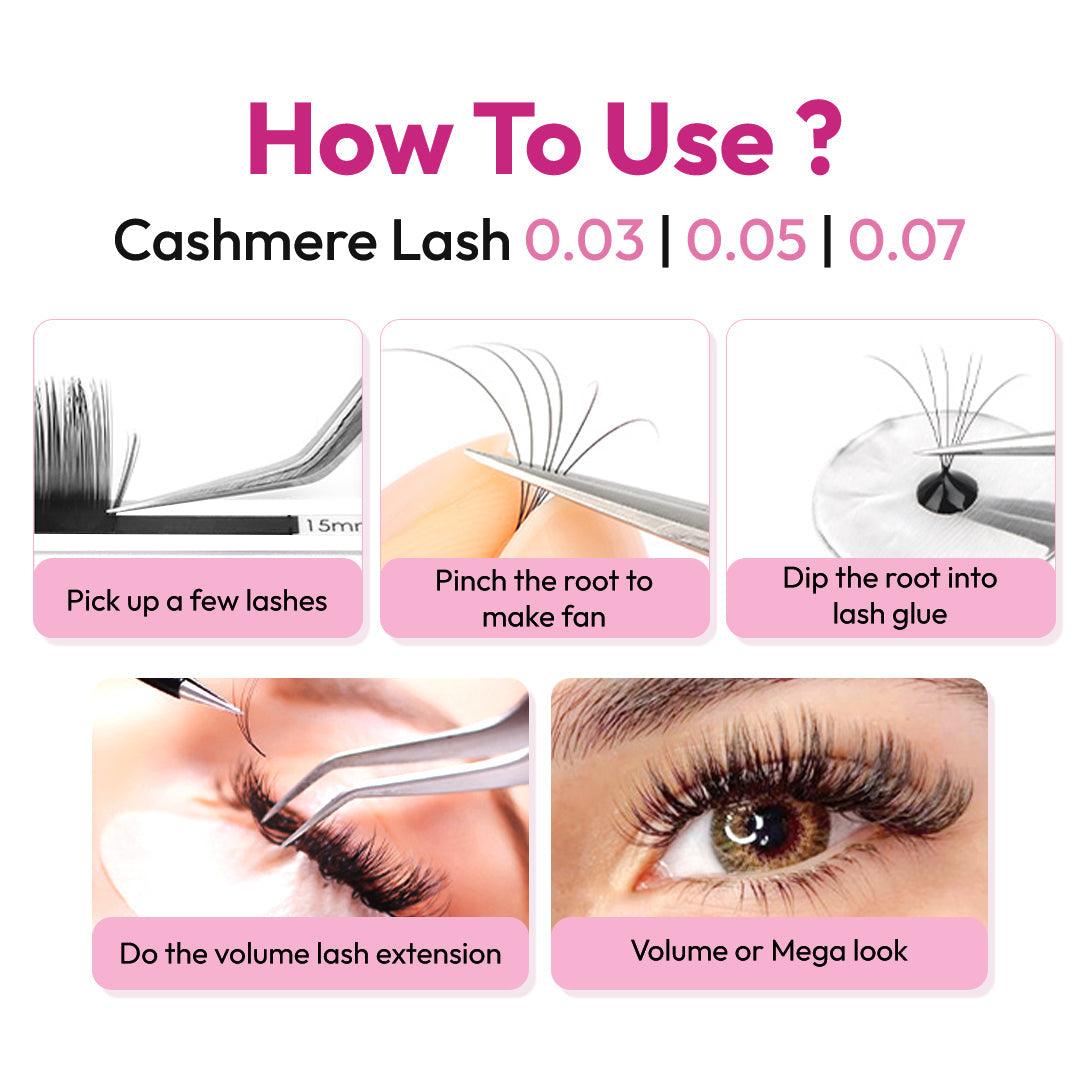 How To Use ?

Cashmere Lash 0.03 | 0.05 | 0.07

15mm

Pick up a few lashes

Pinch the root to make fan

Dip the root into lash glue

Do the volume lash extension

Volume or Mega look