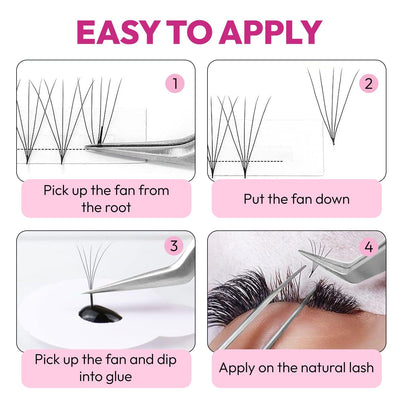 EASY TO APPLY

1

Pick up the fan from the root

2

Put the fan down

3

Pick up the fan and dip into glue

4

Apply on the natural lash